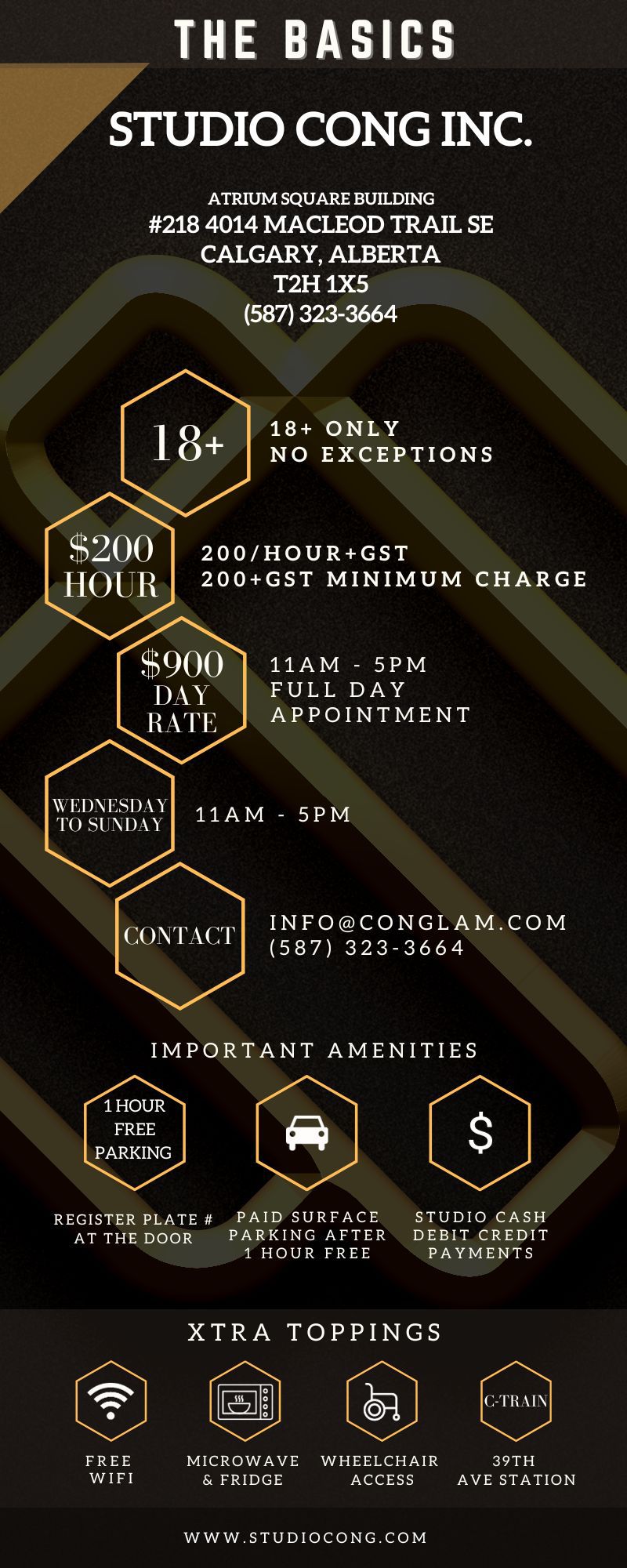 THE BASICS

STUDIO CONG INC.

ATRIUM SQUARE BUILDING
#218 4014 MACLEOD TRAIL SE
CALGARY, ALBERTA
T2H 1X5
(587) 323-3664

18+

18+ ONLY
NO EXCEPTIONS

$200 HOUR

200/HOUR+GST
200+GST MINIMUM CHARGE

$900 DAY RATE

11AM - 5PM
FULL DAY
APPOINTMENT

WEDNESDAY TO SUNDAY

11AM - 5PM

CONTACT

INFO@CONGLAM.COM
(587) 323-3664

IMPORTANT AMENITIES

1 HOUR FREE PARKING

$

REGISTER PLATE # AT THE DOOR

PAID SURFACE PARKING AFTER 1 HOUR FREE

STUDIO CASH DEBIT CREDIT PAYMENTS

XTRA TOPPINGS

C-TRAIN

FREE WIFI

MICROWAVE & FRIDGE

WHEELCHAIR ACCESS

39TH AVE STATION

WWW.STUDIOCONG.COM